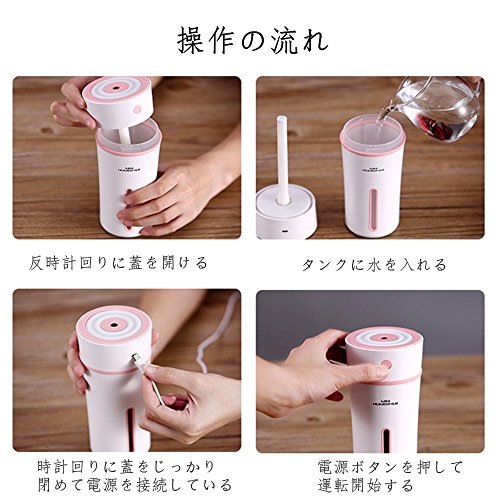 操作の流れ

MINI HUMIDIFIER

反時計回りに蓋を開ける

MINI HUMIDIFIER

タンクに水を入れる

時計回りに蓋をじっかり閉めて電源を接続している

MINI HUMIDIFIER

電源ボタンを押して運転開始する