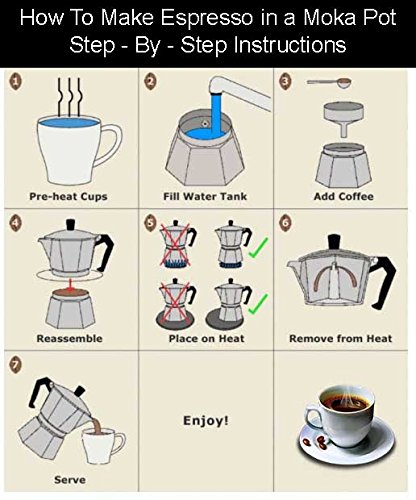 How To Make Espresso in a Moka Pot
Step - By - Step Instructions

1
Pre-heat Cups

2
Fill Water Tank

3
Add Coffee

4
Reassemble

5
Place on Heat

6
Remove from Heat

7
Serve

Enjoy!