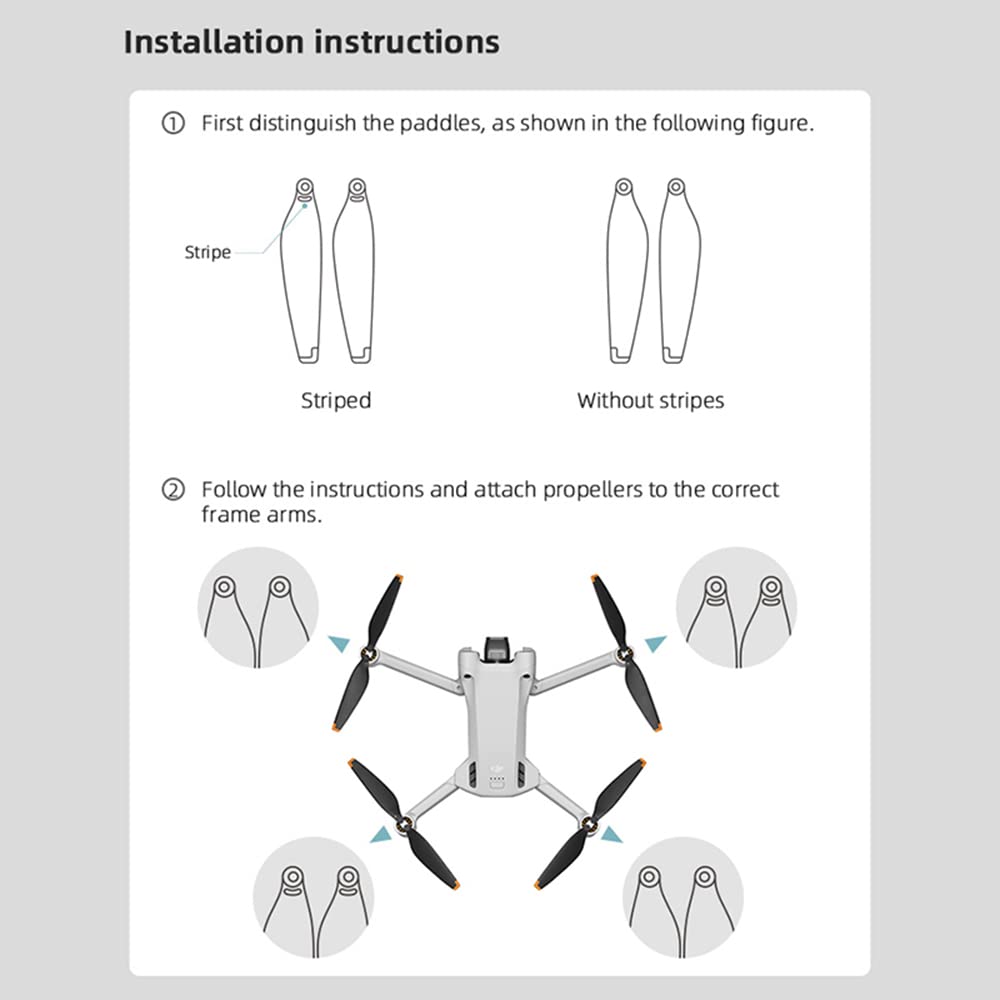 Installation instructions

① First distinguish the paddles, as shown in the following figure.

Stripe

Striped

Without stripes

② Follow the instructions and attach propellers to the correct frame arms.