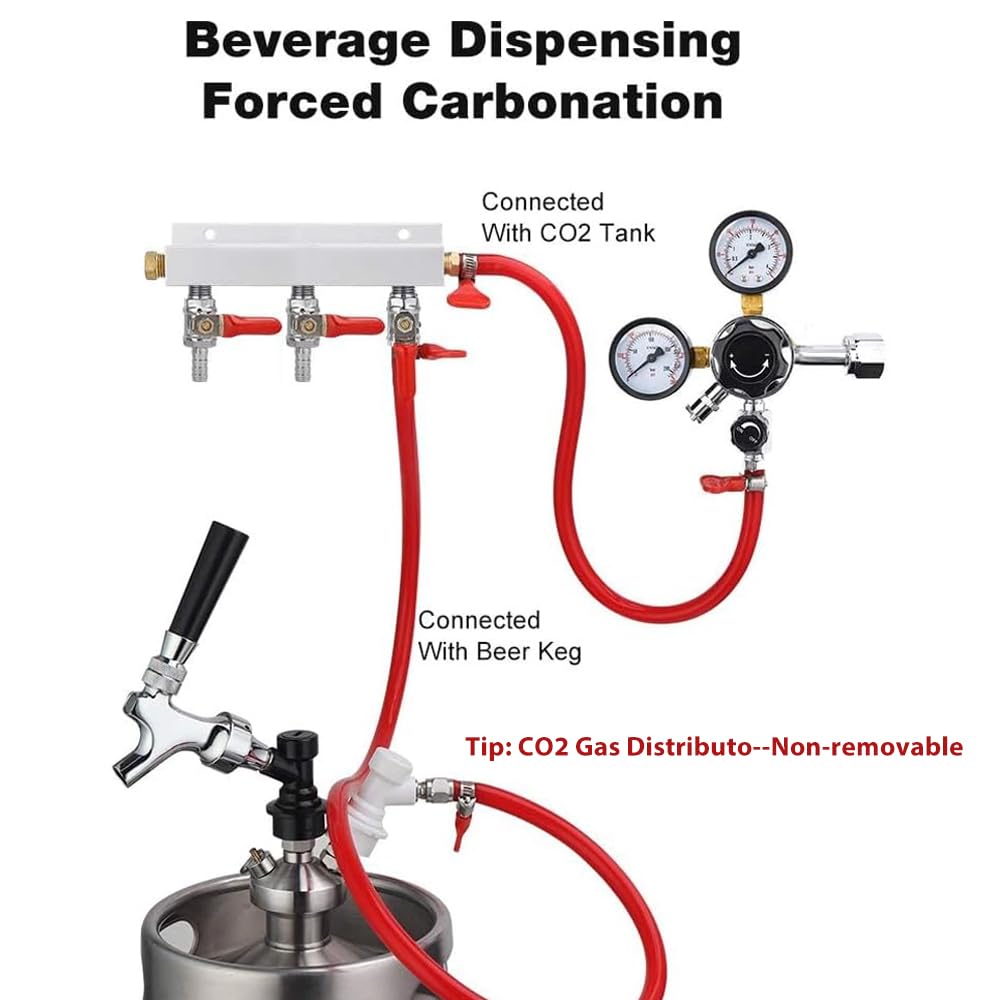 Beverage Dispensing
Forced Carbonation

Connected
With CO2 Tank

Connected
With Beer Keg

Tip: CO2 Gas Distributo--Non-removable