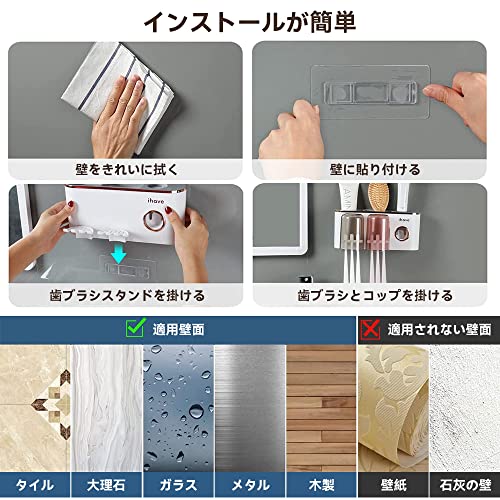 インストールが簡単

壁をきれいに拭く

壁に貼り付ける

ihave

歯ブラシスタンドを掛ける

ihave

歯ブラシとコップを掛ける

適用壁面

適用されない壁面

タイル

大理石

ガラス

メタル

木製

壁紙

石灰の壁