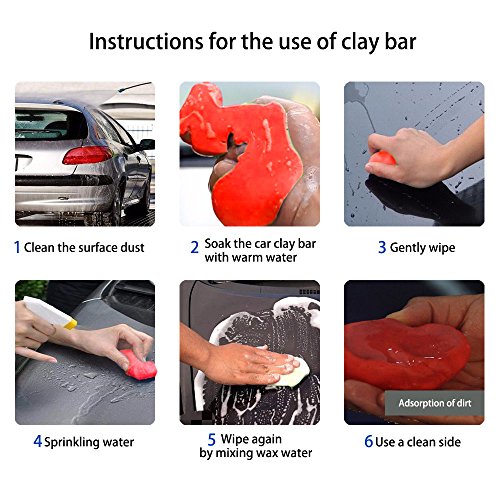 Instructions for the use of clay bar

1 Clean the surface dust

2 Soak the car clay bar with warm water

3 Gently wipe

4 Sprinkling water

5 Wipe again by mixing wax water

Adsorption of dirt

6 Use a clean side