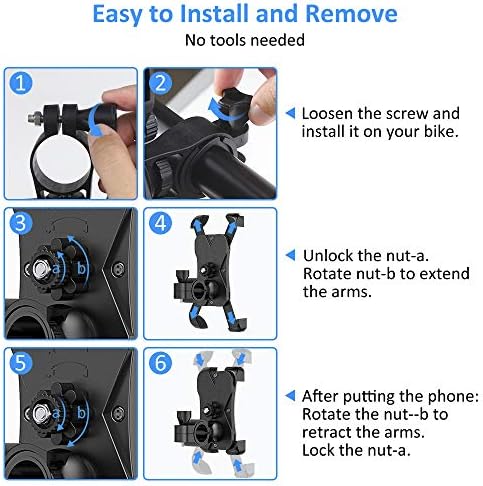 Easy to Install and Remove
No tools needed

1

2

Loosen the screw and install it on your bike.

3
a
b

4

Unlock the nut-a.
Rotate nut-b to extend the arms.

5
a
b

6

After putting the phone:
Rotate the nut--b to retract the arms.
Lock the nut-a.