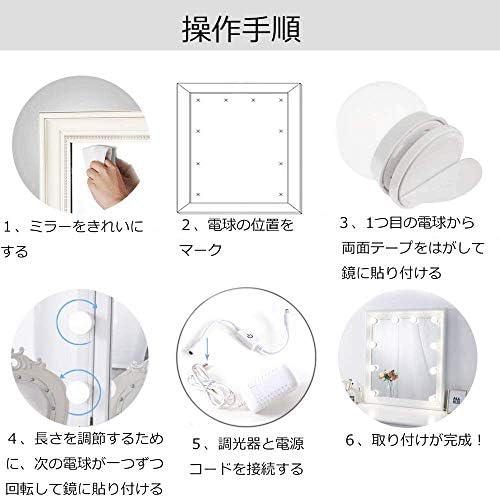 操作手順

1、ミラーをきれいにする

2、電球の位置をマーク

3、1つ目の電球から両面テープをはがして鏡に貼り付ける

4、長さを調節するために、次の電球が一つずつ回転して鏡に貼り付ける

5、調光器と電源コードを接続する

6、取り付けが完成！