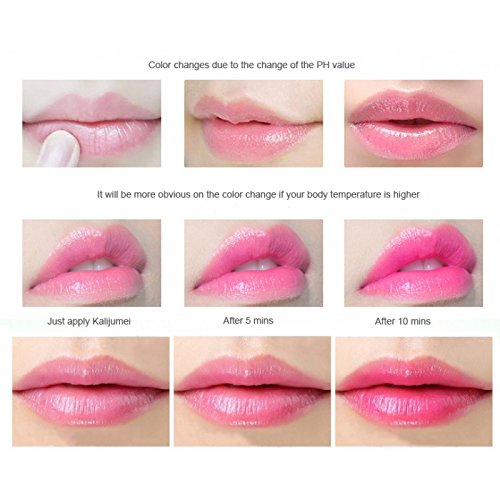 Color changes due to the change of the PH value

It will be more obvious on the color change if your body temperature is higher

Just apply Kalijumei

After 5 mins

After 10 mins