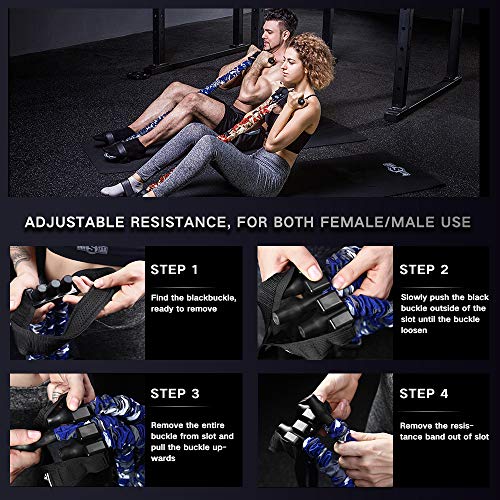 ADJUSTABLE RESISTANCE, FOR BOTH FEMALE/MALE USE

STEP 1

Find the blackbuckle, ready to remove

STEP 2

Slowly push the black buckle outside of the slot until the buckle loosen

STEP 3

Remove the entire buckle from slot and pull the buckle upwards

STEP 4

Remove the resistance band out of slot