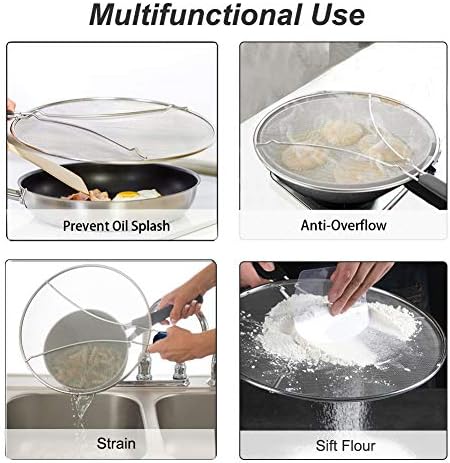 Multifunctional Use

Prevent Oil Splash

Anti-Overflow

Strain

Sift Flour