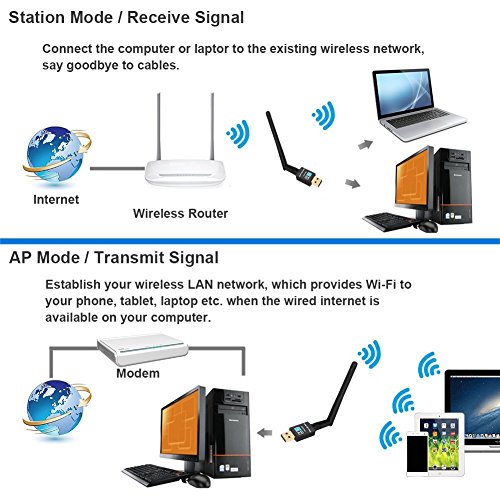 Station Mode / Receive Signal

Connect the computer or laptor to the existing wireless network, say goodbye to cables.

Internet

Wireless Router

AP Mode / Transmit Signal

Establish your wireless LAN network, which provides Wi-Fi to your phone, tablet, laptop etc. when the wired internet is available on your computer.

Modem