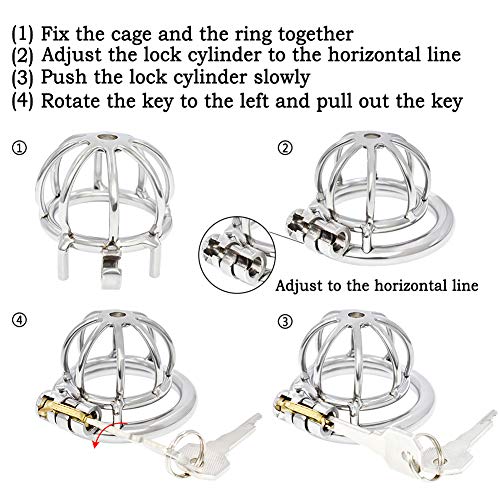 (1) Fix the cage and the ring together
(2) Adjust the lock cylinder to the horizontal line
(3) Push the lock cylinder slowly
(4) Rotate the key to the left and pull out the key

①

②

Adjust to the horizontal line

④

③