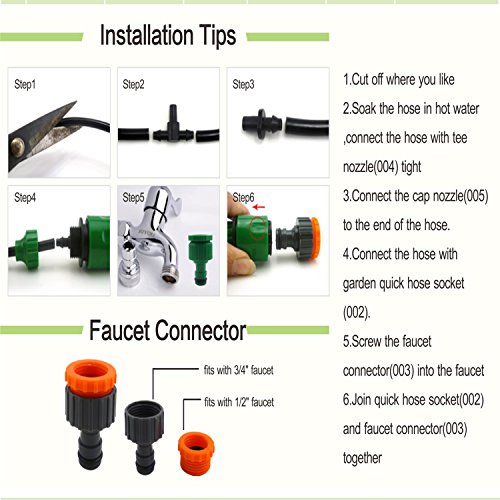 Installation Tips

Step1

Step2

Step3

Step4

Step5

Step6

1.Cut off where you like
2.Soak the hose in hot water ,connect the hose with tee nozzle(004) tight
3.Connect the cap nozzle(005) to the end of the hose.
4.Connect the hose with garden quick hose socket (002).
5.Screw the faucet connector(003) into the faucet
6.Join quick hose socket(002) and faucet connector(003) together

Faucet Connector

fits with 3/4" faucet

fits with 1/2" faucet