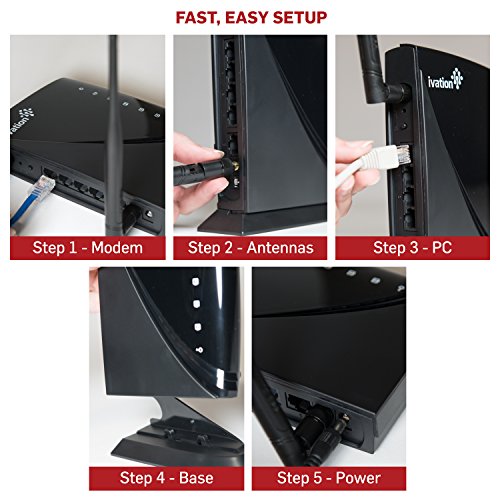 FAST, EASY SETUP

ivation

Step 1 - Modem

Step 2 - Antennas

ivation

Step 3 - PC

Step 4 - Base

Step 5 - Power