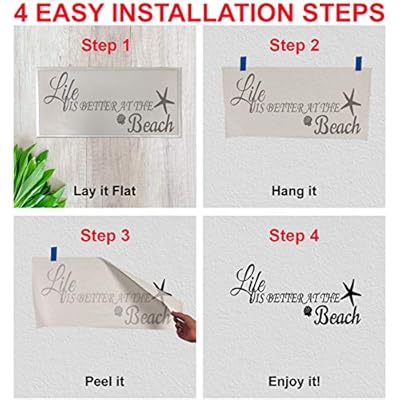 4 EASY INSTALLATION STEPS

Step 1

Life IS BETTER AT THE Beach

Lay it Flat

Step 2

Life IS BETTER AT THE Beach

Hang it

Step 3

Life IS BETTER AT THE Beach

Peel it

Step 4

Life IS BETTER AT THE Beach

Enjoy it!