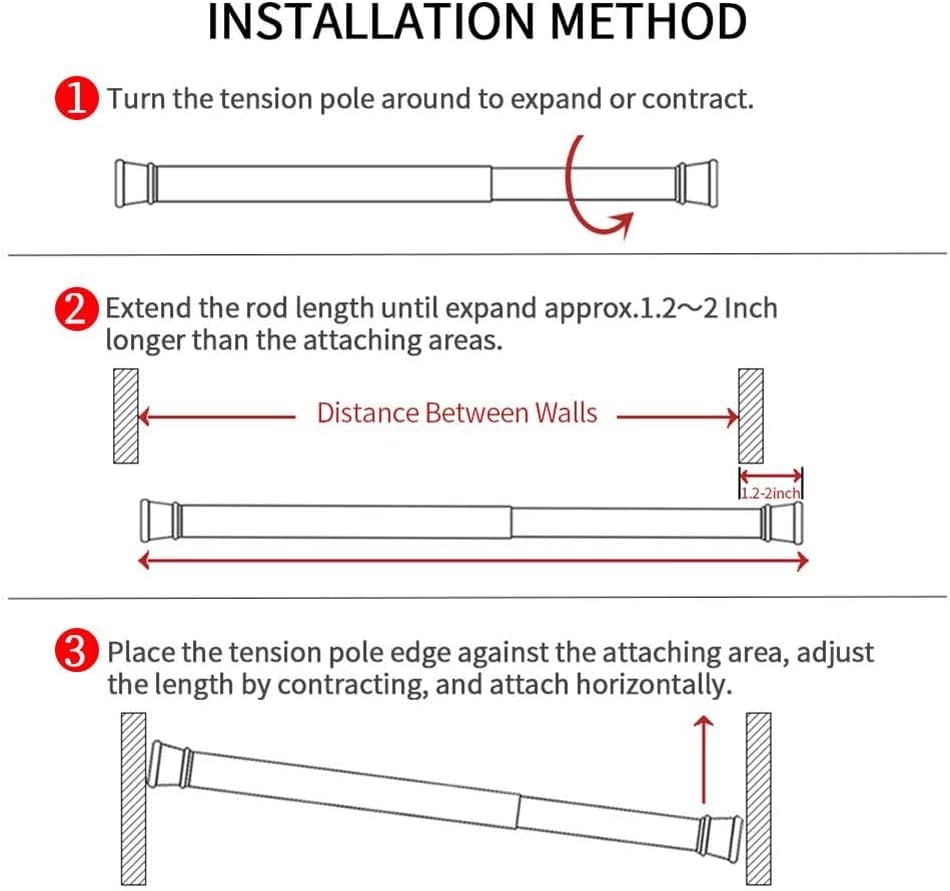 INSTALLATION METHOD

1 Turn the tension pole around to expand or contract.

2 Extend the rod length until expand approx.1.2～2 Inch longer than the attaching areas.

Distance Between Walls

1.2-2inch

3 Place the tension pole edge against the attaching area, adjust the length by contracting, and attach horizontally.