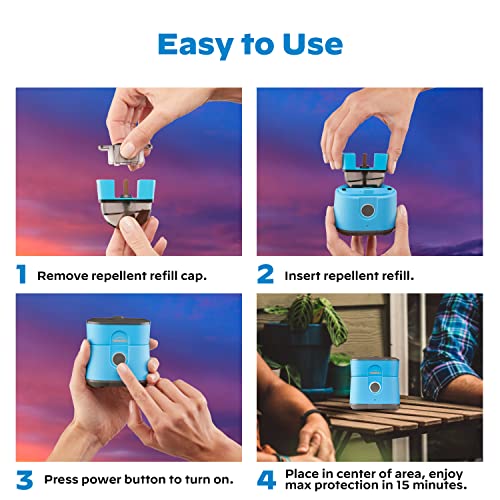 Easy to Use

1 Remove repellent refill cap.

2 Insert repellent refill.

3 Press power button to turn on.

4 Place in center of area, enjoy max protection in 15 minutes.