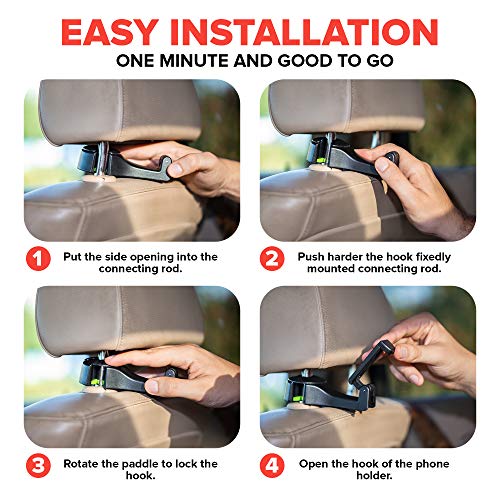 EASY INSTALLATION
ONE MINUTE AND GOOD TO GO

1 Put the side opening into the connecting rod.

2 Push harder the hook fixedly mounted connecting rod.

3 Rotate the paddle to lock the hook.

4 Open the hook of the phone holder.