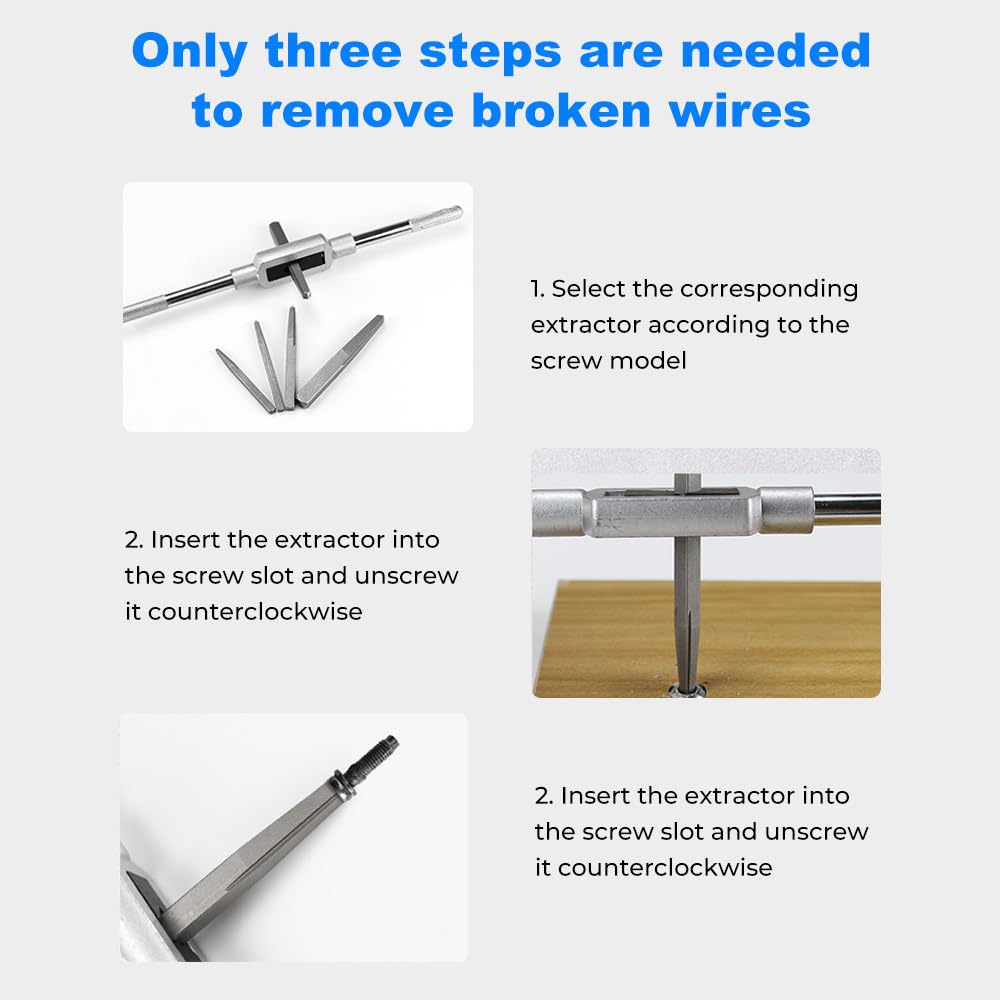 Only three steps are needed to remove broken wires

1. Select the corresponding extractor according to the screw model

2. Insert the extractor into the screw slot and unscrew it counterclockwise

2. Insert the extractor into the screw slot and unscrew it counterclockwise