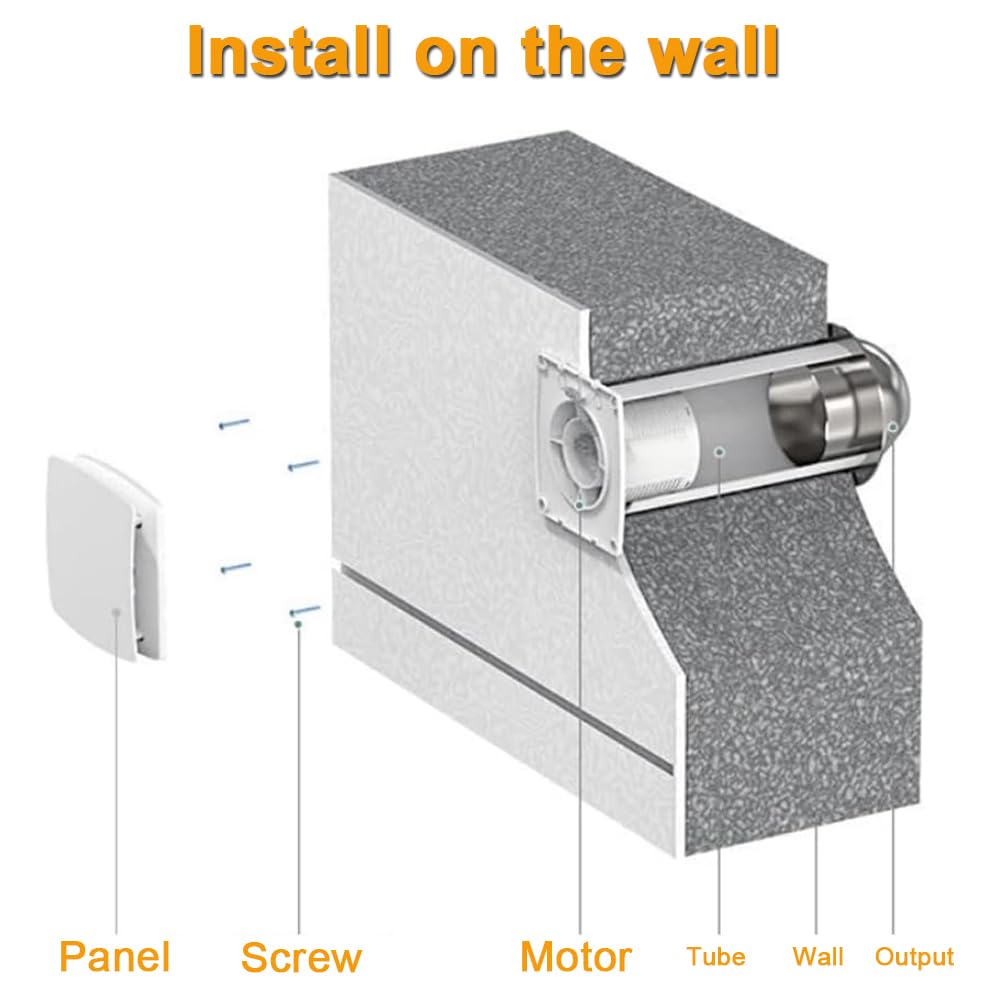 Install on the wall

Panel Screw Motor Tube Wall Output