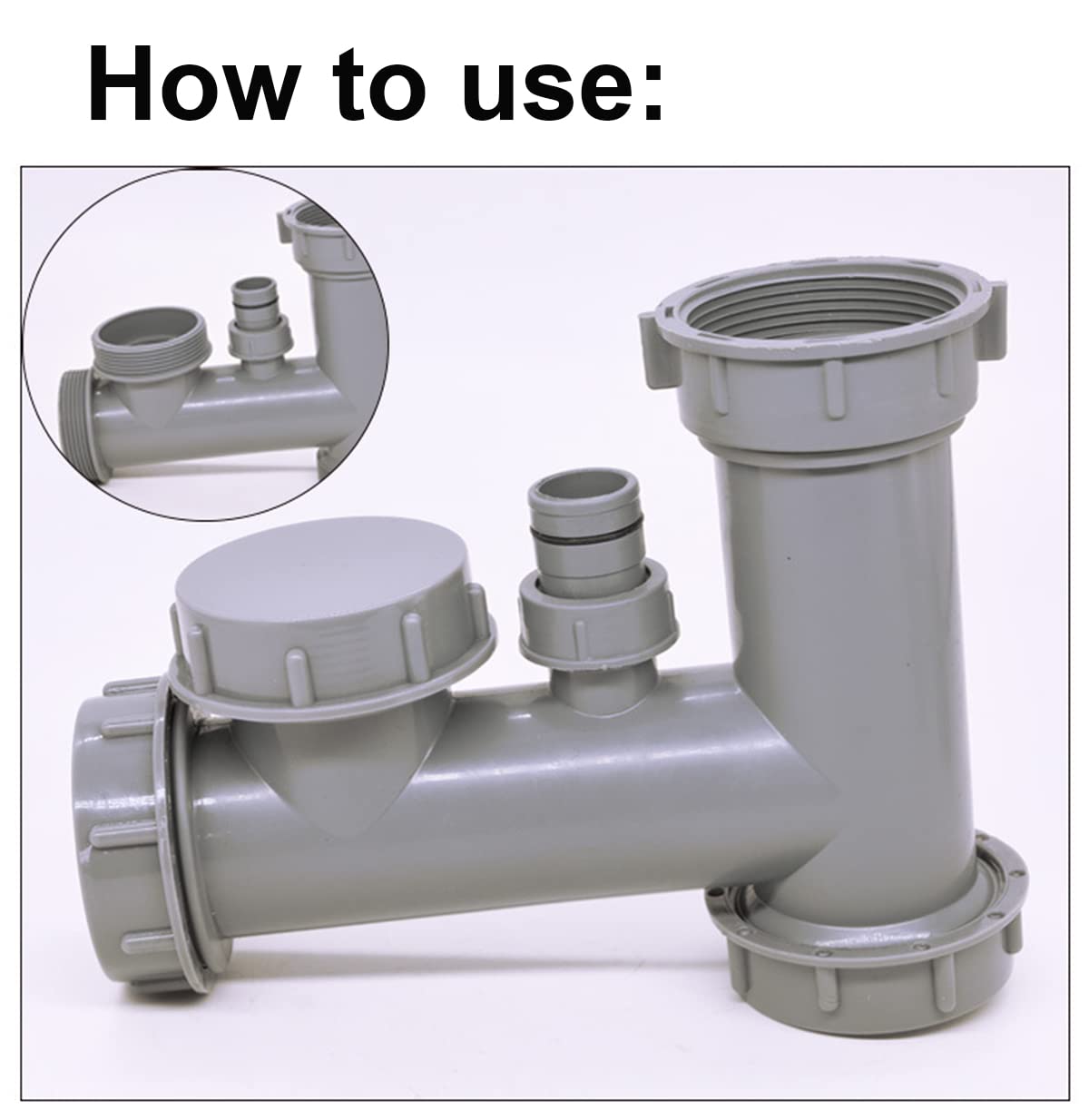 How to use: