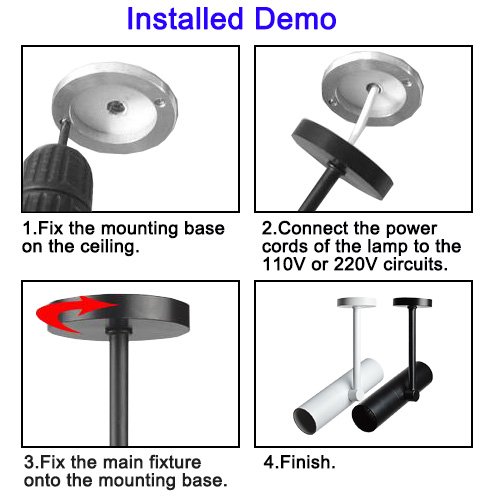 Installed Demo

1.Fix the mounting base on the ceiling.

2.Connect the power cords of the lamp to the 110V or 220V circuits.

3.Fix the main fixture onto the mounting base.

4.Finish.