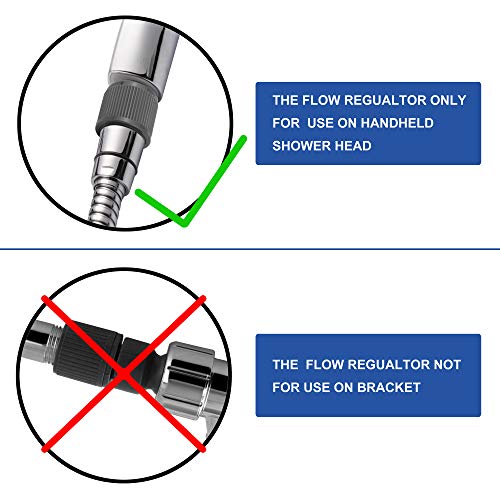 THE FLOW REGUALTOR ONLY FOR USE ON HANDHELD SHOWER HEAD

THE FLOW REGUALTOR NOT FOR USE ON BRACKET