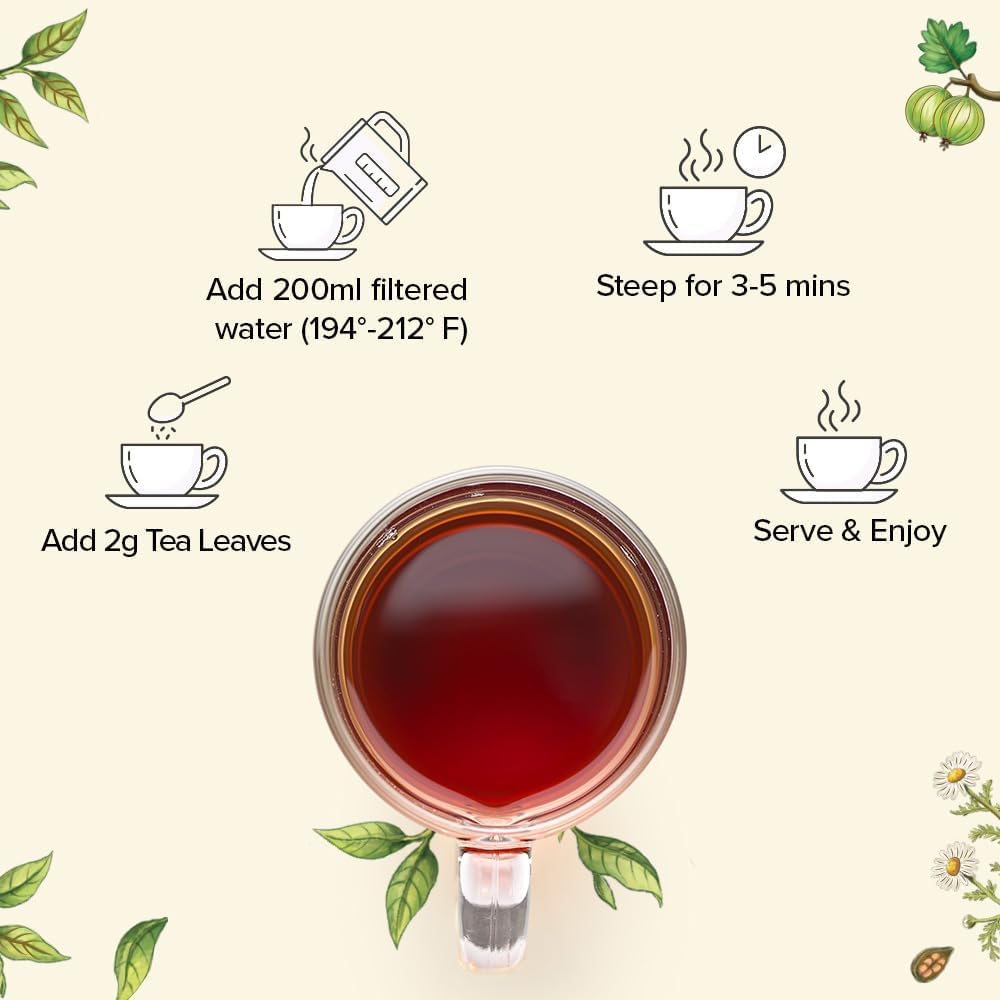 Add 200ml filtered water (194°-212° F)

Steep for 3-5 mins

Add 2g Tea Leaves

Serve & Enjoy