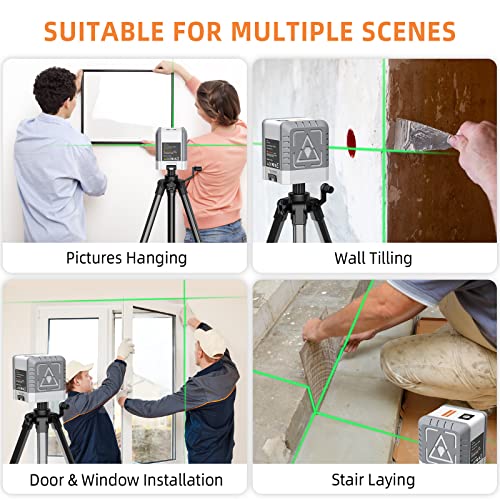 SUITABLE FOR MULTIPLE SCENES

Pictures Hanging

Wall Tilling

Door & Window Installation

Stair Laying