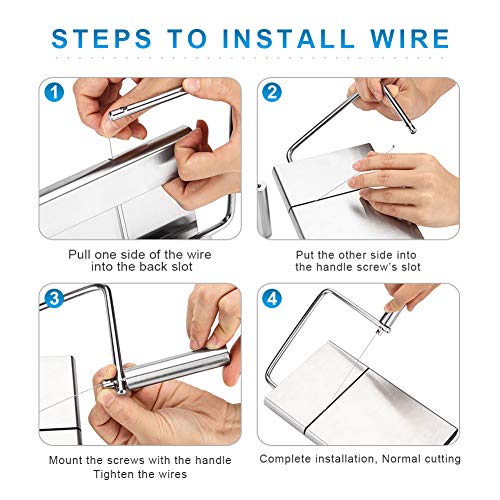 STEPS TO INSTALL WIRE

1

Pull one side of the wire
into the back slot

2

Put the other side into
the handle screw's slot

3

Mount the screws with the handle
Tighten the wires

4

Complete installation, Normal cutting