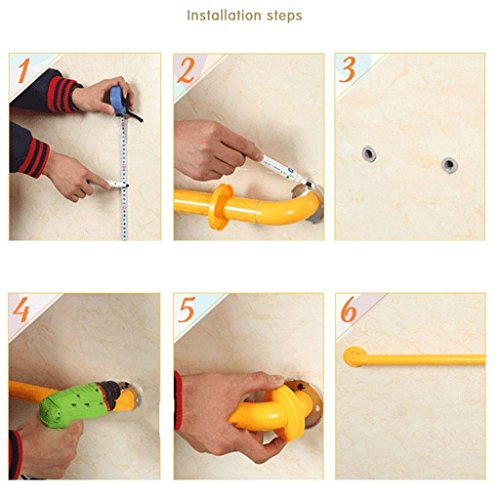 Installation steps

1

2

3

4

5

6