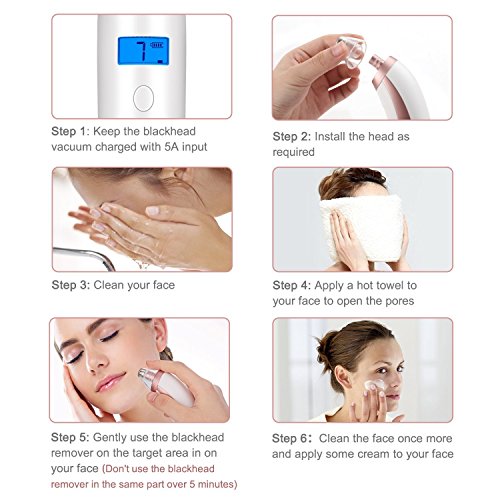 7

Step 1: Keep the blackhead vacuum charged with 5A input

Step 2: Install the head as required

Step 3: Clean your face

Step 4: Apply a hot towel to your face to open the pores

Step 5: Gently use the blackhead remover on the target area in on your face (Don't use the blackhead remover in the same part over 5 minutes)

Step 6: Clean the face once more and apply some cream to your face