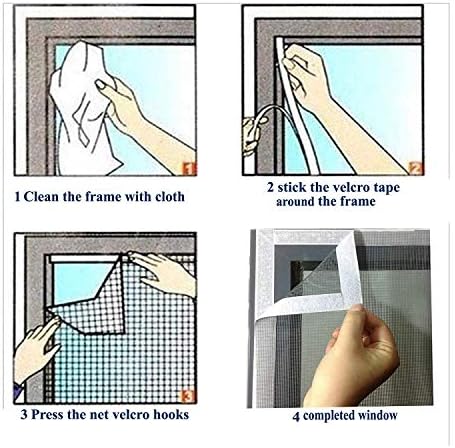 1

1 Clean the frame with cloth

2

2 stick the velcro tape around the frame

3

3 Press the net velcro hooks

4 completed window