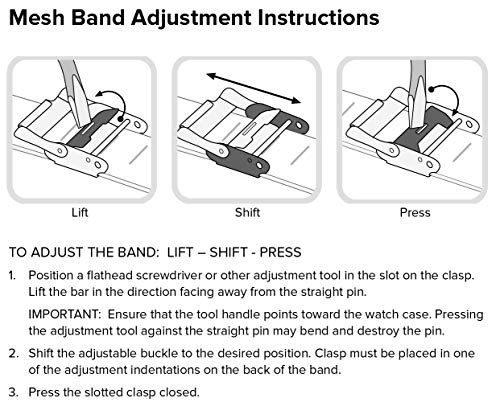 Mesh Band Adjustment Instructions

Lift

Shift

Press

TO ADJUST THE BAND: LIFT – SHIFT - PRESS

1. Position a flathead screwdriver or other adjustment tool in the slot on the clasp. Lift the bar in the direction facing away from the straight pin.

IMPORTANT: Ensure that the tool handle points toward the watch case. Pressing the adjustment tool against the straight pin may bend and destroy the pin.

2. Shift the adjustable buckle to the desired position. Clasp must be placed in one of the adjustment indentations on the back of the band.

3. Press the slotted clasp closed.