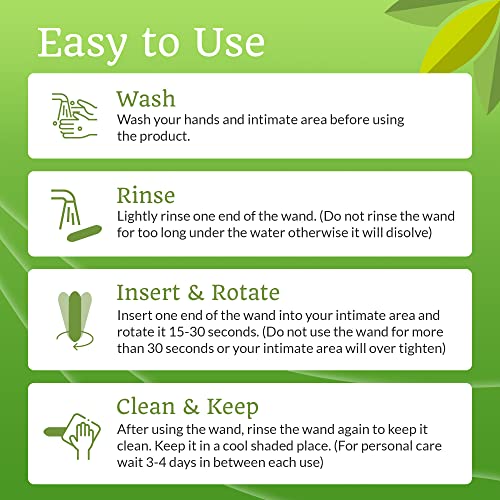 Easy to Use

Wash
Wash your hands and intimate area before using the product.

Rinse
Lightly rinse one end of the wand. (Do not rinse the wand for too long under the water otherwise it will disolve)

Insert & Rotate
Insert one end of the wand into your intimate area and rotate it 15-30 seconds. (Do not use the wand for more than 30 seconds or your intimate area will over tighten)

Clean & Keep
After using the wand, rinse the wand again to keep it clean. Keep it in a cool shaded place. (For personal care wait 3-4 days in between each use)