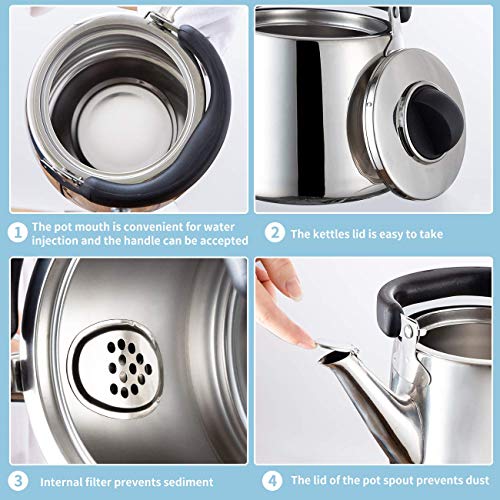 1 The pot mouth is convenient for water injection and the handle can be accepted

2 The kettles lid is easy to take

3 Internal filter prevents sediment

4 The lid of the pot spout prevents dust