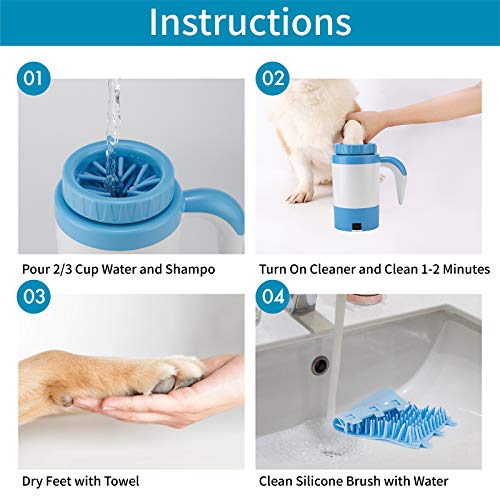 Instructions

01

Pour 2/3 Cup Water and Shampo

02

Turn On Cleaner and Clean 1-2 Minutes

03

Dry Feet with Towel

04

Clean Silicone Brush with Water