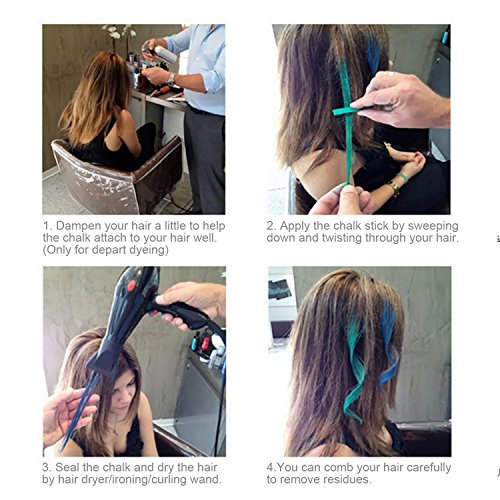 1. Dampen your hair a little to help the chalk attach to your hair well. (Only for depart dyeing)

2. Apply the chalk stick by sweeping down and twisting through your hair.

3. Seal the chalk and dry the hair by hair dryer/ironing/curling wand.

4.You can comb your hair carefully to remove residues.