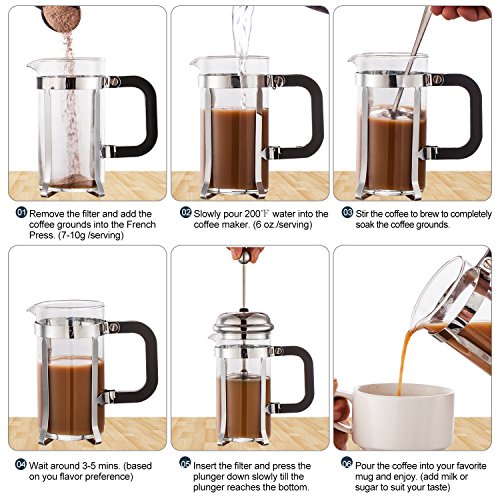 01 Remove the filter and add the coffee grounds into the French Press. (7-10g /serving)

02 Slowly pour 200℉ water into the coffee maker. (6 oz./serving)

03 Stir the coffee to brew to completely soak the coffee grounds.

04 Wait around 3-5 mins. (based on you flavor preference)

05 Insert the filter and press the plunger down slowly till the plunger reaches the bottom.

06 Pour the coffee into your favorite mug and enjoy. (add milk or sugar to suit your taste)