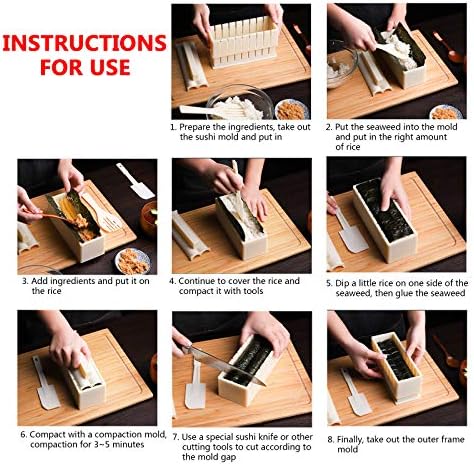 INSTRUCTIONS FOR USE

1. Prepare the ingredients, take out the sushi mold and put in

2. Put the seaweed into the mold and put in the right amount of rice

3. Add ingredients and put it on the rice

4. Continue to cover the rice and compact it with tools

5. Dip a little rice on one side of the seaweed, then glue the seaweed

6. Compact with a compaction mold, compaction for 3~5 minutes

7. Use a special sushi knife or other cutting tools to cut according to the mold gap

8. Finally, take out the outer frame mold