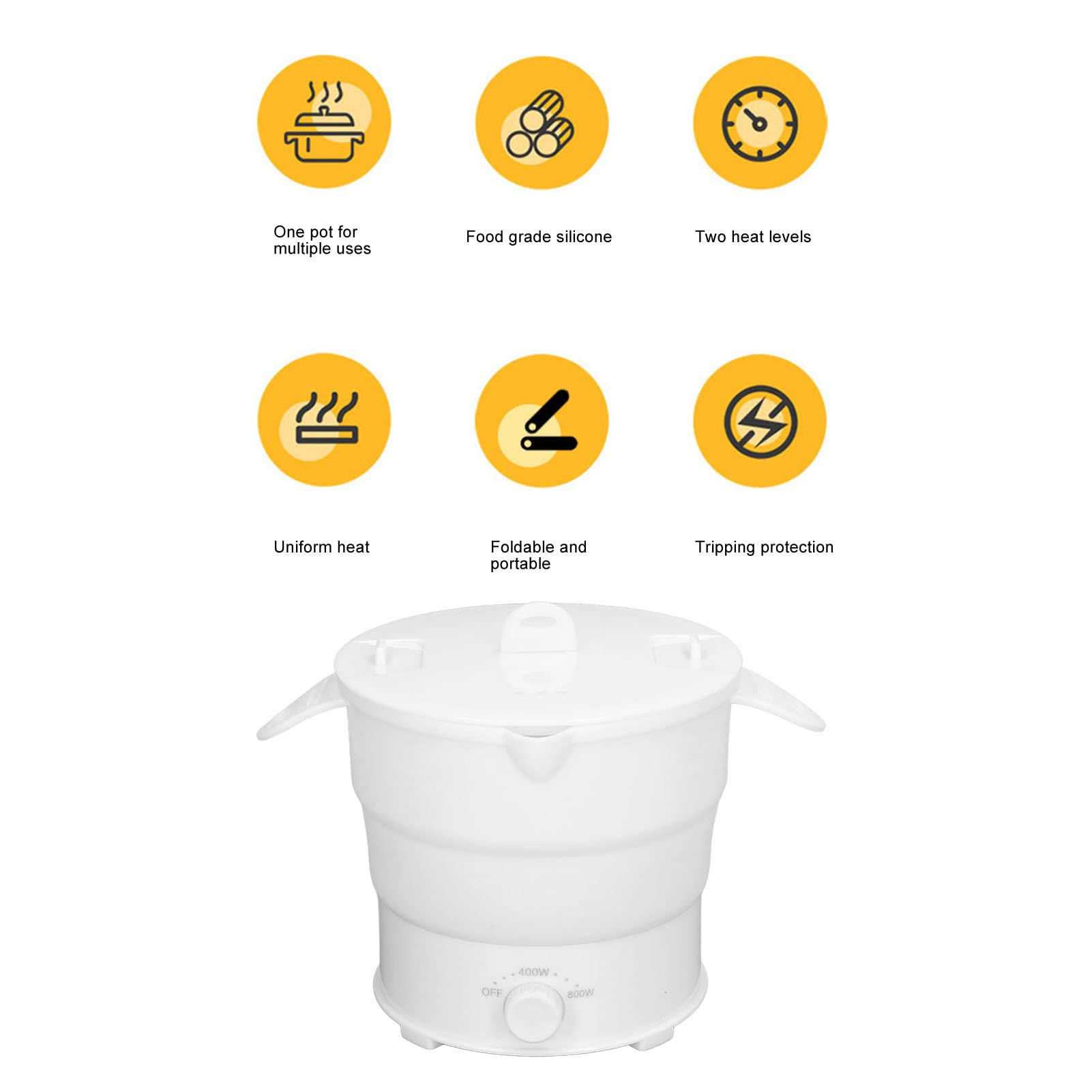 One pot for multiple uses

Food grade silicone

Two heat levels

Uniform heat

Foldable and portable

Tripping protection

400W

OFF

800W