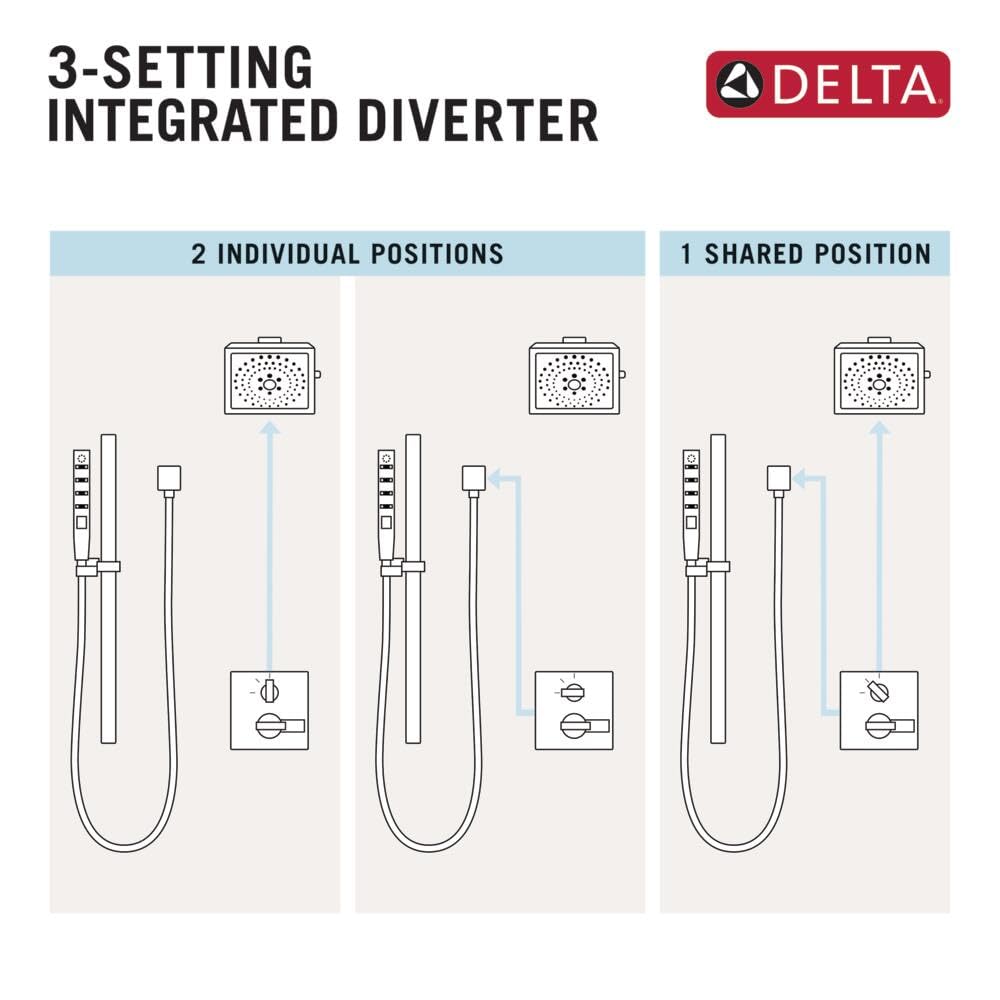 3-SETTING
INTEGRATED DIVERTER

DELTA

2 INDIVIDUAL POSITIONS

1 SHARED POSITION