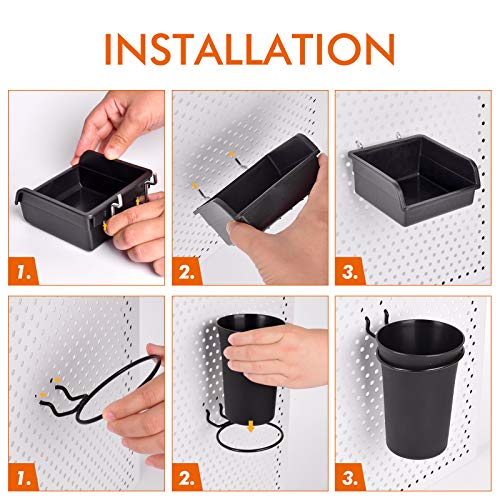 INSTALLATION

1.

2.

3.

1.

2.

3.