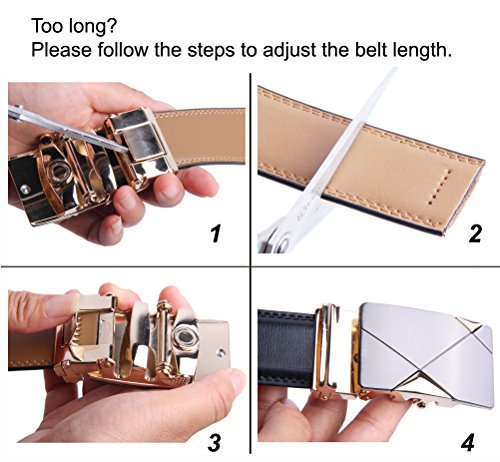 Too long?
Please follow the steps to adjust the belt length.

1

2

3

4