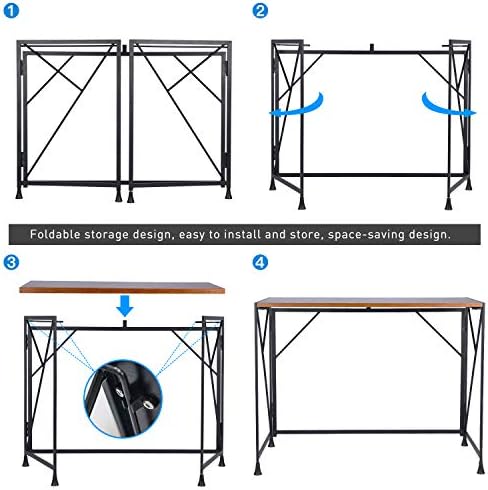 1

2

Foldable storage design, easy to install and store, space-saving design.

3

4