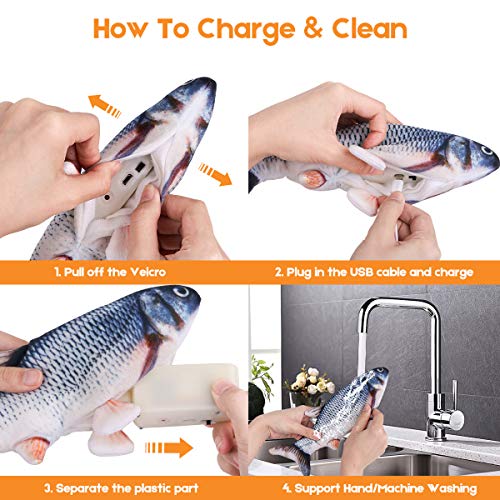 How To Charge & Clean

1. Pull off the Velcro

2. Plug in the USB cable and charge

3. Separate the plastic part

4. Support Hand/Machine Washing