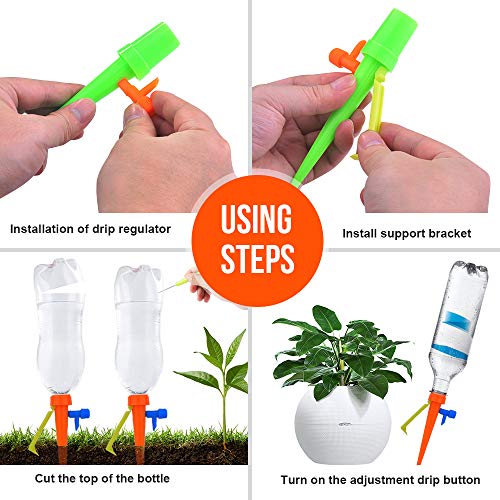 Installation of drip regulator

USING STEPS

Install support bracket

Cut the top of the bottle

Turn on the adjustment drip button