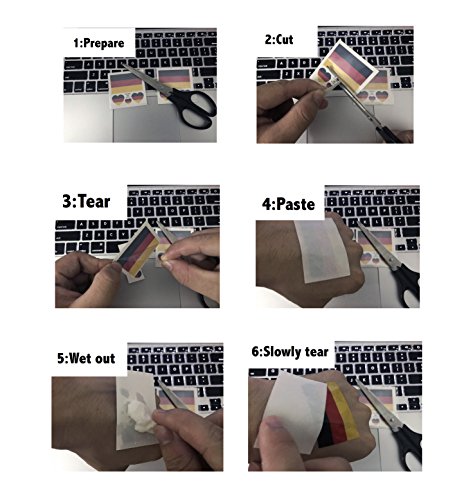 1:Prepare

2:Cut

3:Tear

4:Paste

5:Wet out

6:Slowly tear