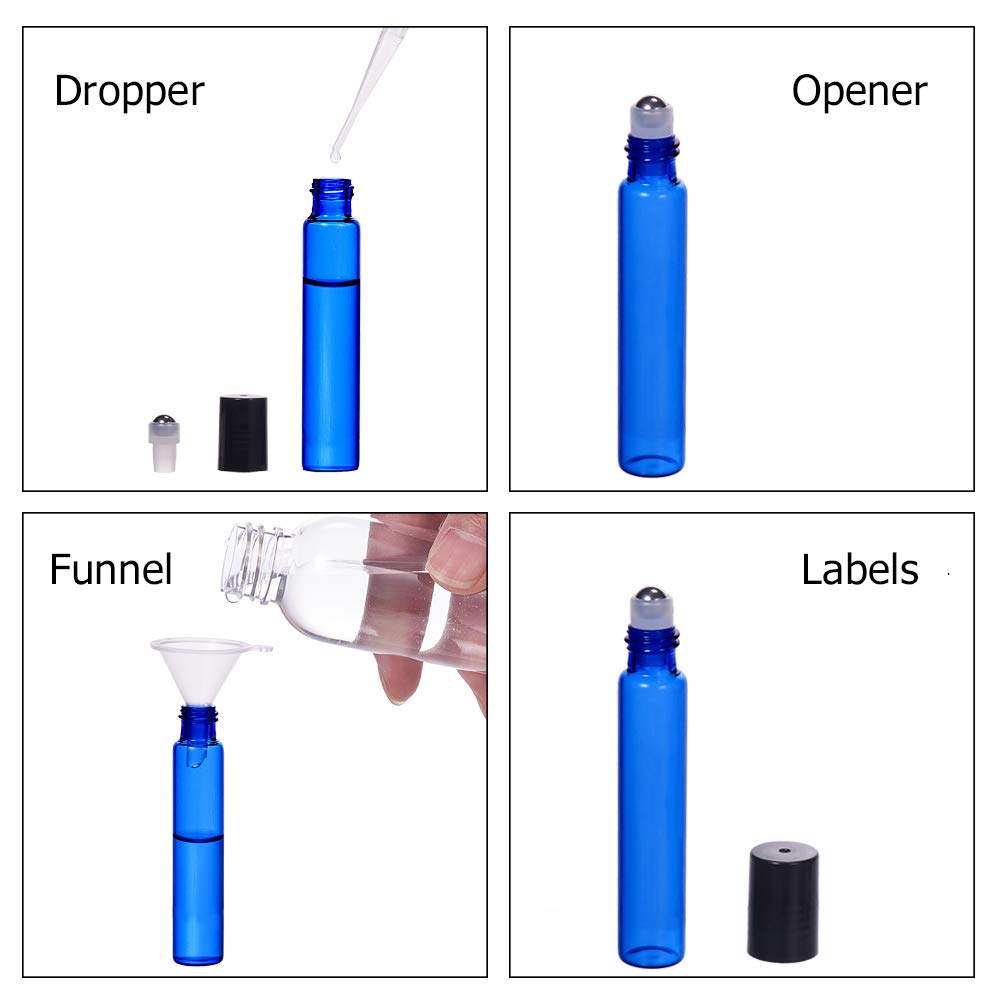 Dropper

Opener

Funnel

Labels