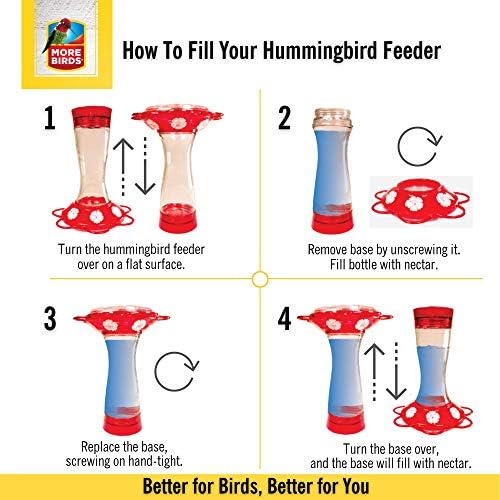 MORE BIRDS

How To Fill Your Hummingbird Feeder

1

Turn the hummingbird feeder over on a flat surface.

2

Remove base by unscrewing it. Fill bottle with nectar.

3

Replace the base, screwing on hand-tight.

4

Turn the base over, and the base will fill with nectar.

Better for Birds, Better for You