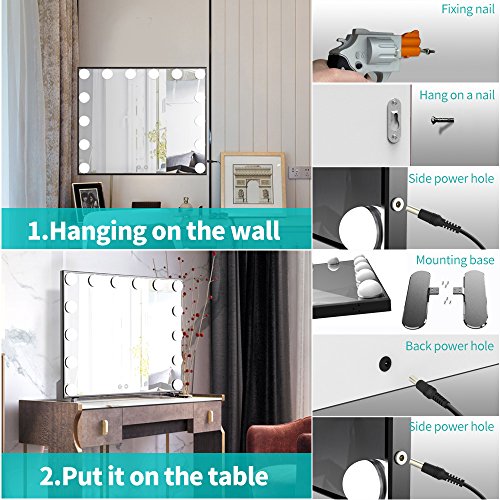 1.Hanging on the wall

2.Put it on the table

Fixing nail

Hang on a nail

Side power hole

Mounting base

Back power hole

Side power hole