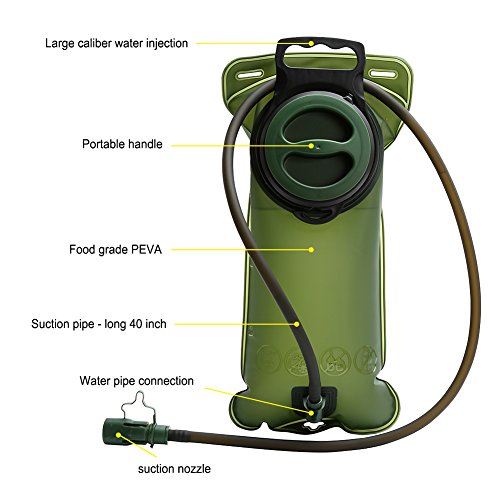 Large caliber water injection

Portable handle

Food grade PEVA

Suction pipe - long 40 inch

Water pipe connection

suction nozzle