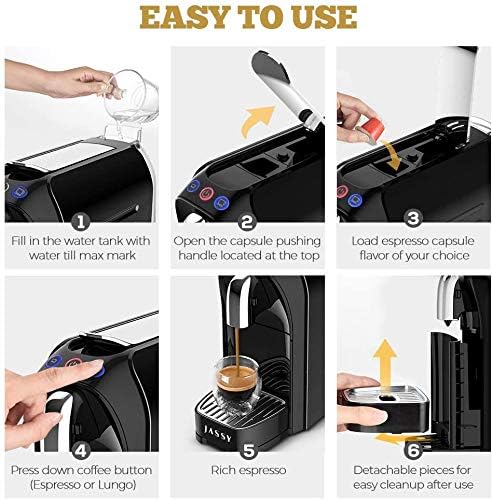 EASY TO USE

1
Fill in the water tank with water till max mark

2
Open the capsule pushing handle located at the top

3
Load espresso capsule flavor of your choice

4
Press down coffee button (Espresso or Lungo)

JASSY
5
Rich espresso

6
Detachable pieces for easy cleanup after use